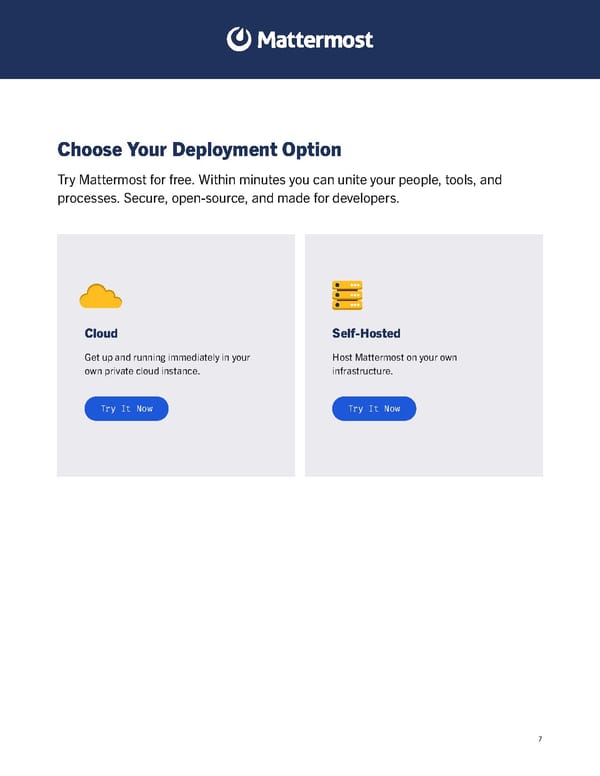 Mattermost

Choose Your Deployment Option

Try Mattermost for free. Within minutes you can unite your people, tools, and processes. Secure, open-source, and made for developers.

Cloud

Get up and running immediately in your own private cloud instance.

Try It Now

Self-Hosted

Host Mattermost on your own infrastructure.

Try It Now

7